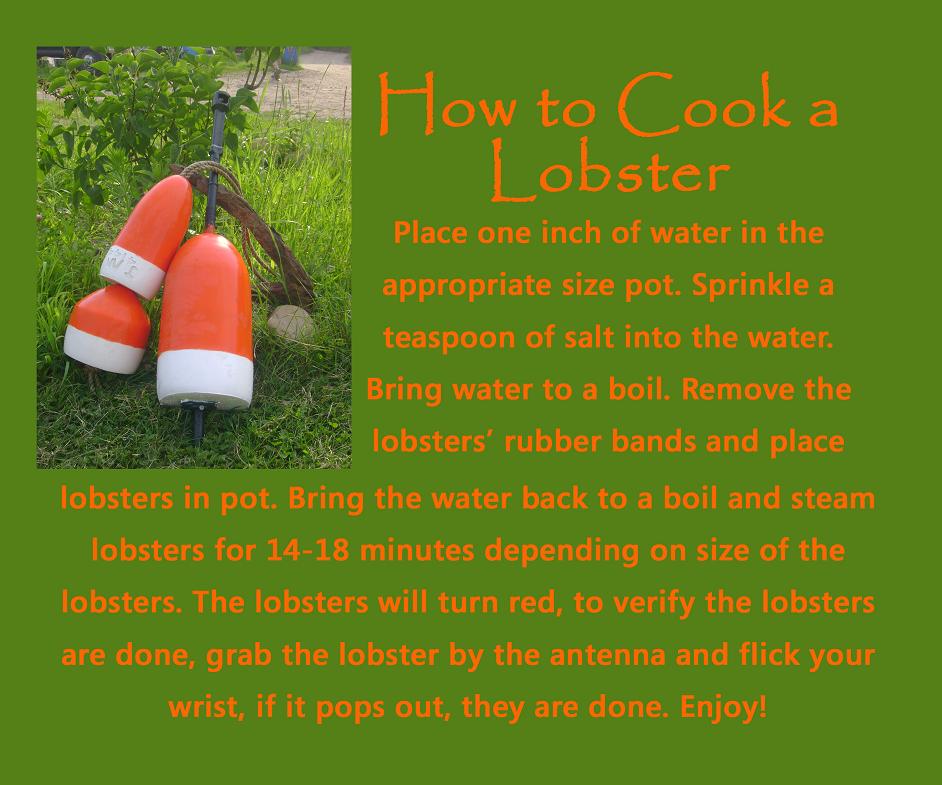 How to Cook a Lobster

Place one inch of water in the appropriate size pot. Sprinkle a teaspoon of salt into the water. Bring water to a boil. Remove the lobsters' rubber bands and place lobsters in pot. Bring the water back to a boil and steam lobsters for 14-18 minutes depending on size of the lobsters. The lobsters will turn red, to verify the lobsters are done, grab the lobster by the antenna and flick your wrist, if it pops out, they are done. Enjoy!